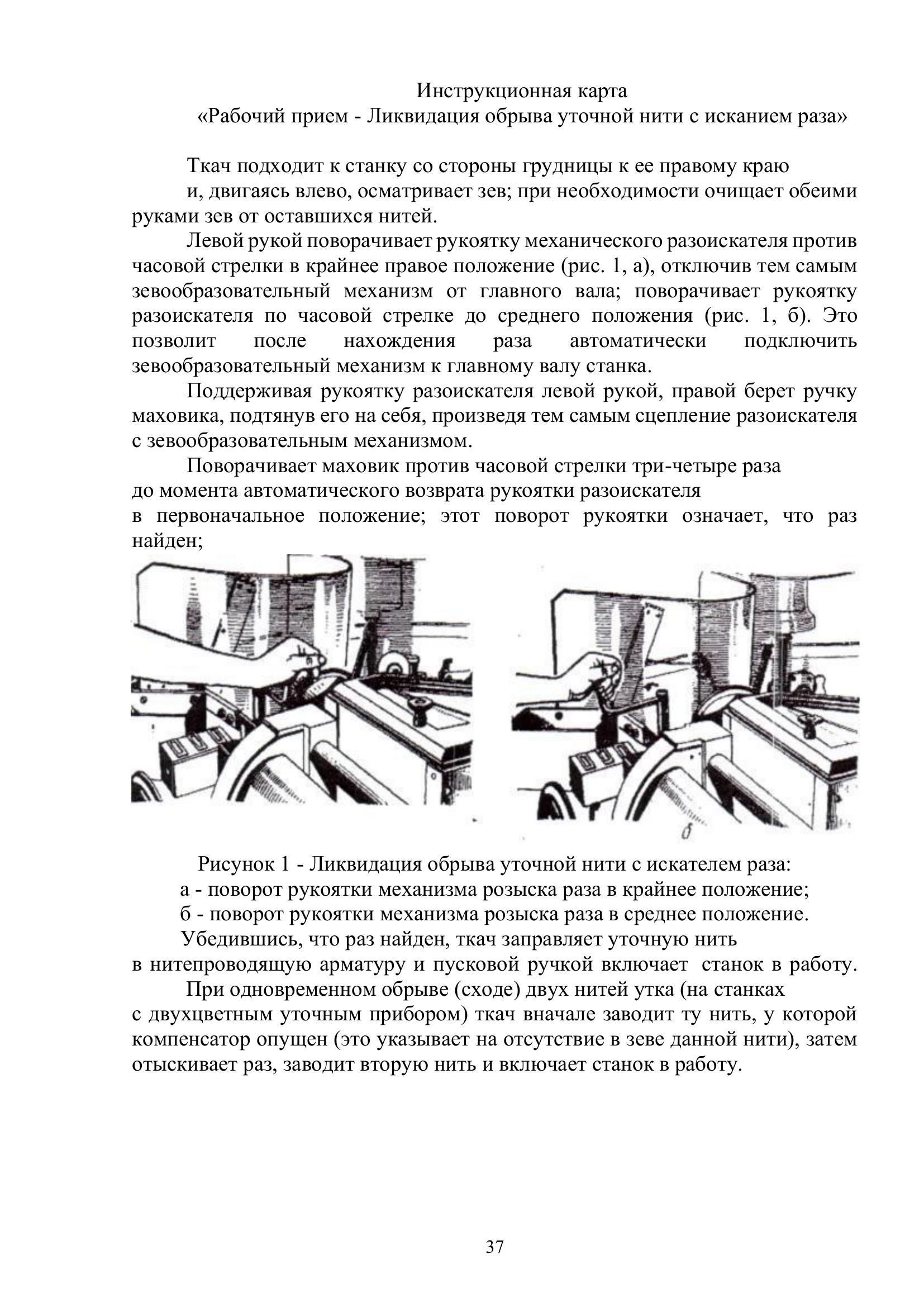 Инструкционная карта
«Рабочий прием - Ликвидация обрыва уточной нити с исканием раза»

Ткач подходит к станку со стороны грудницы к ее правому краю и, двигаясь влево, осматривает зев; при необходимости очищает обеими руками зев от оставшихся нитей.

Левой рукой поворачивает рукоятку механического разоискателя против часовой стрелки в крайнее правое положение (рис. 1, а), отключив тем самым зевообразовательный механизм от главного вала; поворачивает рукоятку разоискателя по часовой стрелке до среднего положения (рис. 1, б). Это позволит после нахождения раза автоматически подключить зевообразовательный механизм к главному валу станка.

Поддерживая рукоятку разоискателя левой рукой, правой берет ручку маховика, подтянув его на себя, произведя тем самым сцепление разоискателя с зевообразовательным механизмом.

Поворачивает маховик против часовой стрелки три-четыре раза до момента автоматического возврата рукоятки разоискателя в первоначальное положение; этот поворот рукоятки означает, что раз найден;

б

Рисунок 1 - Ликвидация обрыва уточной нити с искателем раза:
а - поворот рукоятки механизма розыска раза в крайнее положение;
б - поворот рукоятки механизма розыска раза в среднее положение.

Убедившись, что раз найден, ткач заправляет уточную нить в нитепроводящую арматуру и пусковой ручкой включает станок в работу.

При одновременном обрыве (сходе) двух нитей утка (на станках с двухцветным уточным прибором) ткач вначале заводит ту нить, у которой компенсатор опущен (это указывает на отсутствие в зеве данной нити), затем отыскивает раз, заводит вторую нить и включает станок в работу.

37