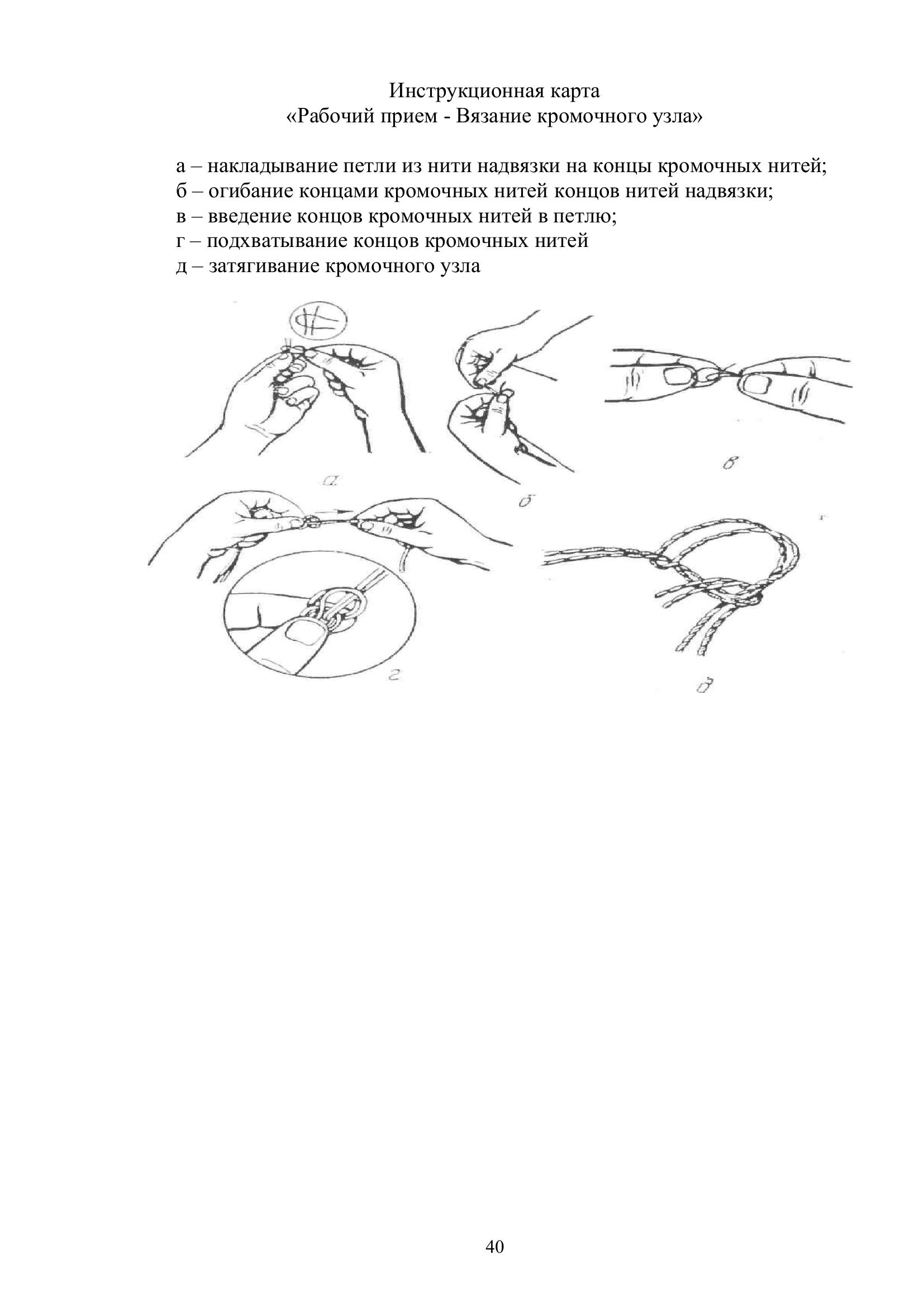 Инструкционная карта
«Рабочий прием - Вязание кромочного узла»

а – накладывание петли из нити надвязки на концы кромочных нитей;
б – огибание концами кромочных нитей концов нитей надвязки;
в – введение концов кромочных нитей в петлю;
г – подхватывание концов кромочных нитей
д – затягивание кромочного узла

а

б

в

г

д

40